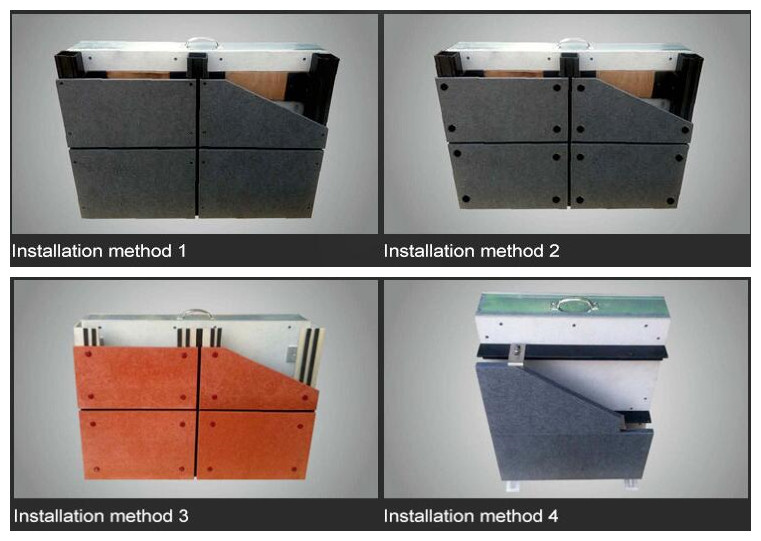 Installation method 1

Installation method 2

Installation method 3

Installation method 4